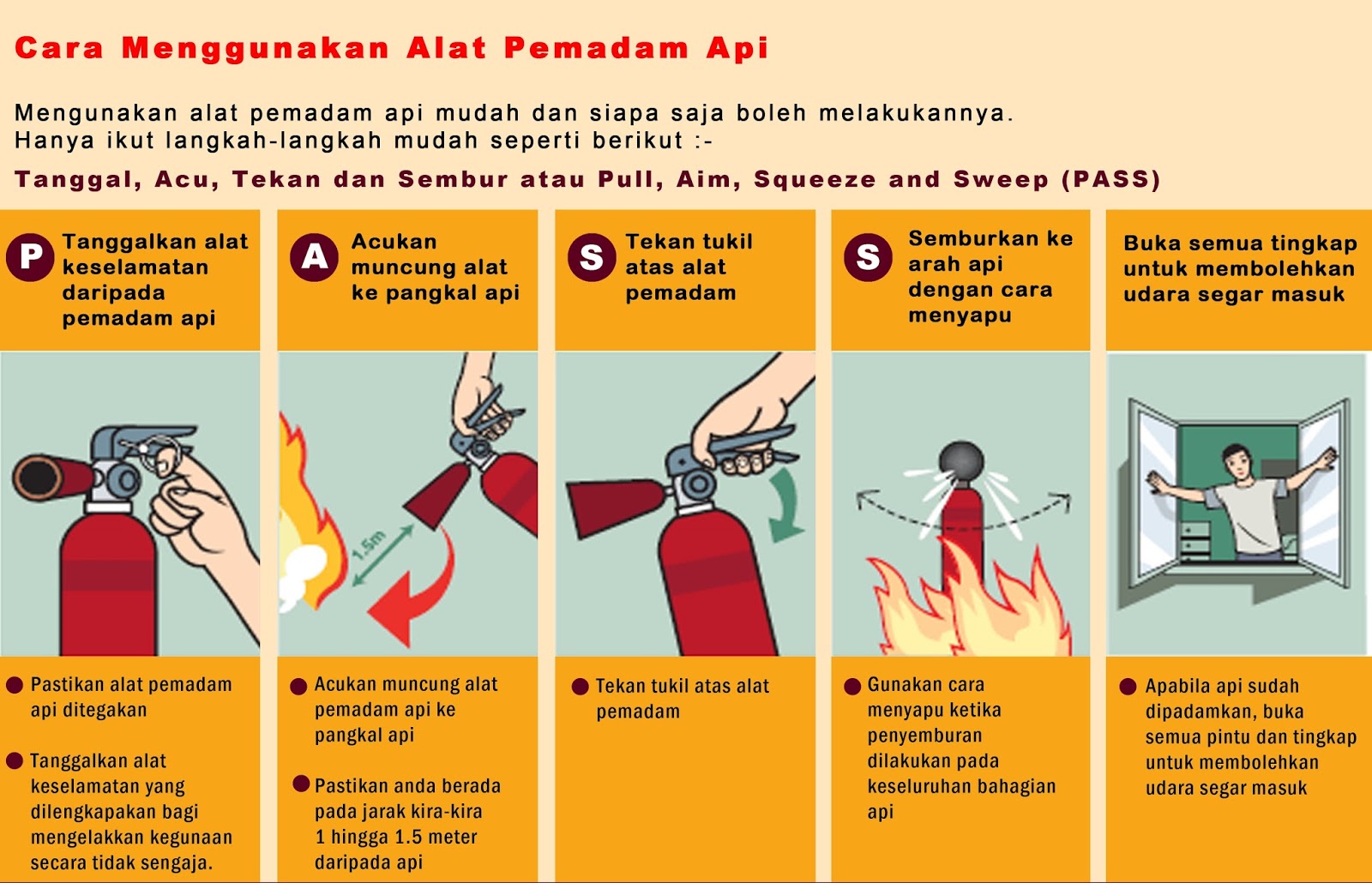 Cara Menggunakan Alat Pemadam Api

Mengunakan alat pemadam api mudah dan siapa saja boleh melakukannya.
Hanya ikut langkah-langkah mudah seperti berikut :-

Tanggal, Acu, Tekan dan Sembur atau Pull, Aim, Squeeze and Sweep (PASS)

P Tanggalkan alat keselamatan daripada pemadam api

● Pastikan alat pemadam api ditegakan

● Tanggalkan alat keselamatan yang dilengkapakan bagi mengelakkan kegunaan secara tidak sengaja.

A Acukan muncung alat ke pangkal api

1.5m

● Acukan muncung alat pemadam api ke pangkal api

● Pastikan anda berada pada jarak kira-kira 1 hingga 1.5 meter daripada api

S Tekan tukil atas alat pemadam

● Tekan tukil atas alat pemadam

S Semburkan ke arah api dengan cara menyapu

● Gunakan cara menyapu ketika penyemburan dilakukan pada keseluruhan bahagian api

Buka semua tingkap untuk membolehkan udara segar masuk

● Apabila api sudah dipadamkan, buka semua pintu dan tingkap untuk membolehkan udara segar masuk